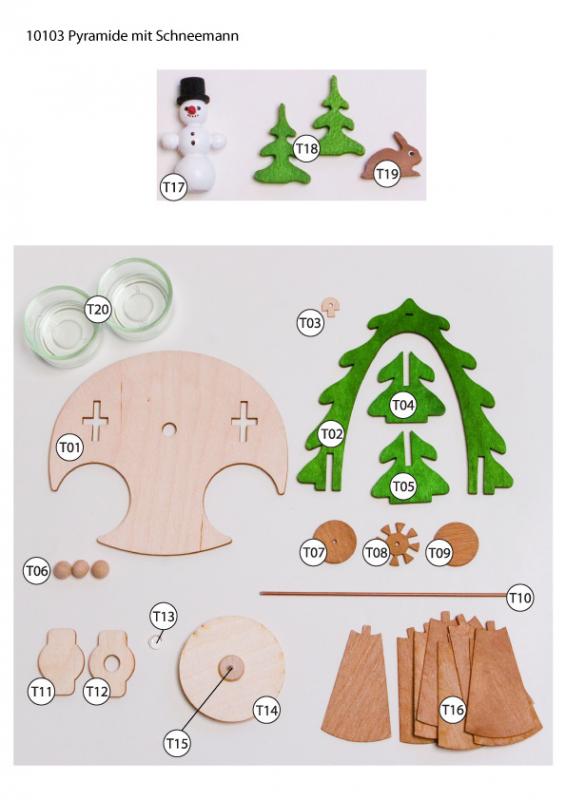 10103 Pyramide mit Schneemann

T17
T18
T19

T20
T03
T01
T02
T04
T05
T06
T07
T08
T09
T10
T13
T11
T12
T14
T15
T16